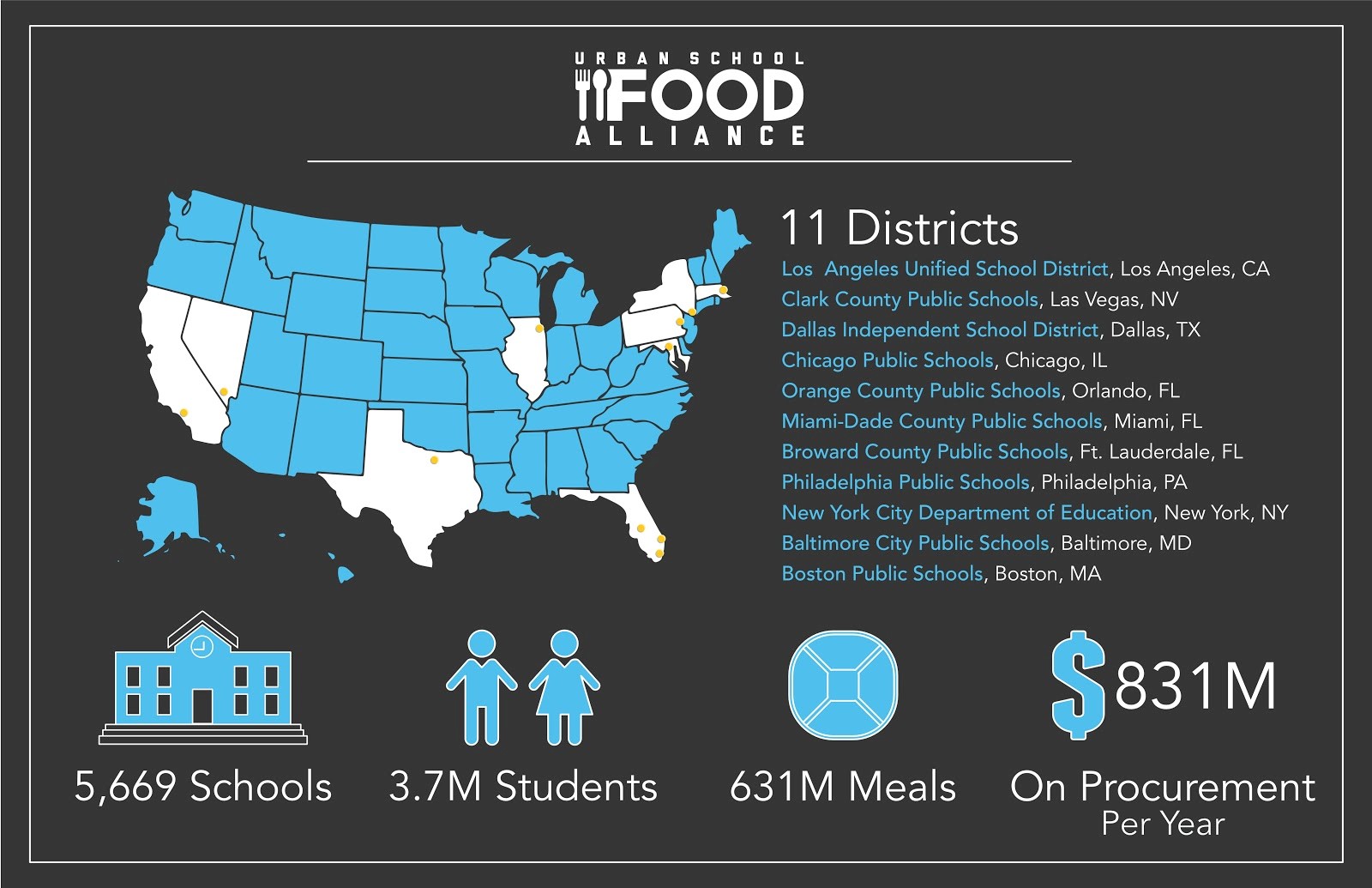 URBAN SCHOOL
FOOD
ALLIANCE

11 Districts
Los Angeles Unified School District, Los Angeles, CA
Clark County Public Schools, Las Vegas, NV
Dallas Independent School District, Dallas, TX
Chicago Public Schools, Chicago, IL
Orange County Public Schools, Orlando, FL
Miami-Dade County Public Schools, Miami, FL
Broward County Public Schools, Ft. Lauderdale, FL
Philadelphia Public Schools, Philadelphia, PA
New York City Department of Education, New York, NY
Baltimore City Public Schools, Baltimore, MD
Boston Public Schools, Boston, MA

5,669 Schools

3.7M Students

631M Meals

$831M
On Procurement
Per Year