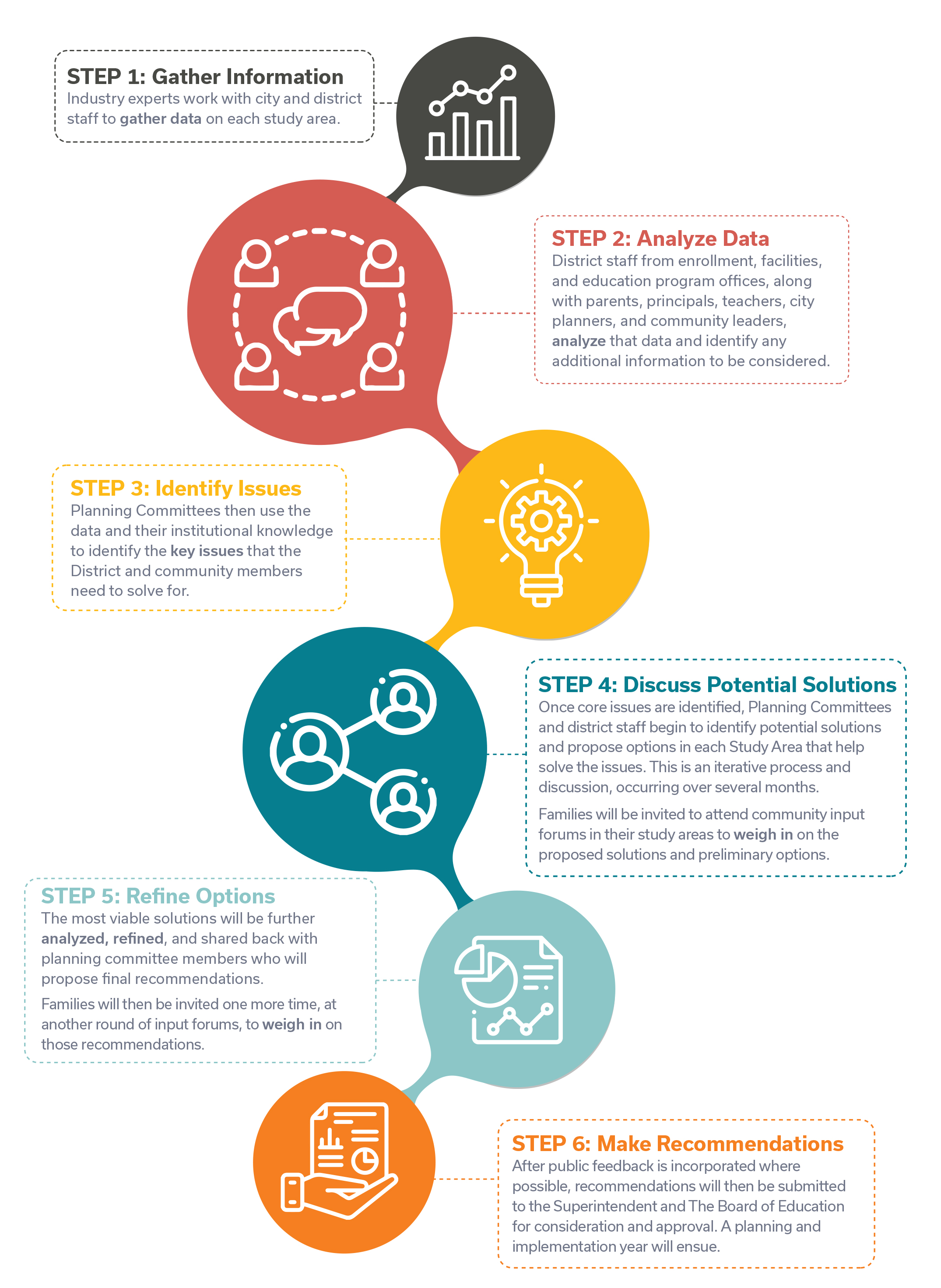 STEP 1: Gather Information
Industry experts work with city and district staff to gather data on each study area.

STEP 2: Analyze Data
District staff from enrollment, facilities, and education program offices, along with parents, principals, teachers, city planners, and community leaders, analyze that data and identify any additional information to be considered.

STEP 3: Identify Issues
Planning Committees then use the data and their institutional knowledge to identify the key issues that the District and community members need to solve for.

STEP 4: Discuss Potential Solutions
Once core issues are identified, Planning Committees and district staff begin to identify potential solutions and propose options in each Study Area that help solve the issues. This is an iterative process and discussion, occurring over several months.

Families will be invited to attend community input forums in their study areas to weigh in on the proposed solutions and preliminary options.

STEP 5: Refine Options
The most viable solutions will be further analyzed, refined, and shared back with planning committee members who will propose final recommendations.

Families will then be invited one more time, at another round of input forums, to weigh in on those recommendations.

STEP 6: Make Recommendations
After public feedback is incorporated where possible, recommendations will then be submitted to the Superintendent and The Board of Education for consideration and approval. A planning and implementation year will ensue.